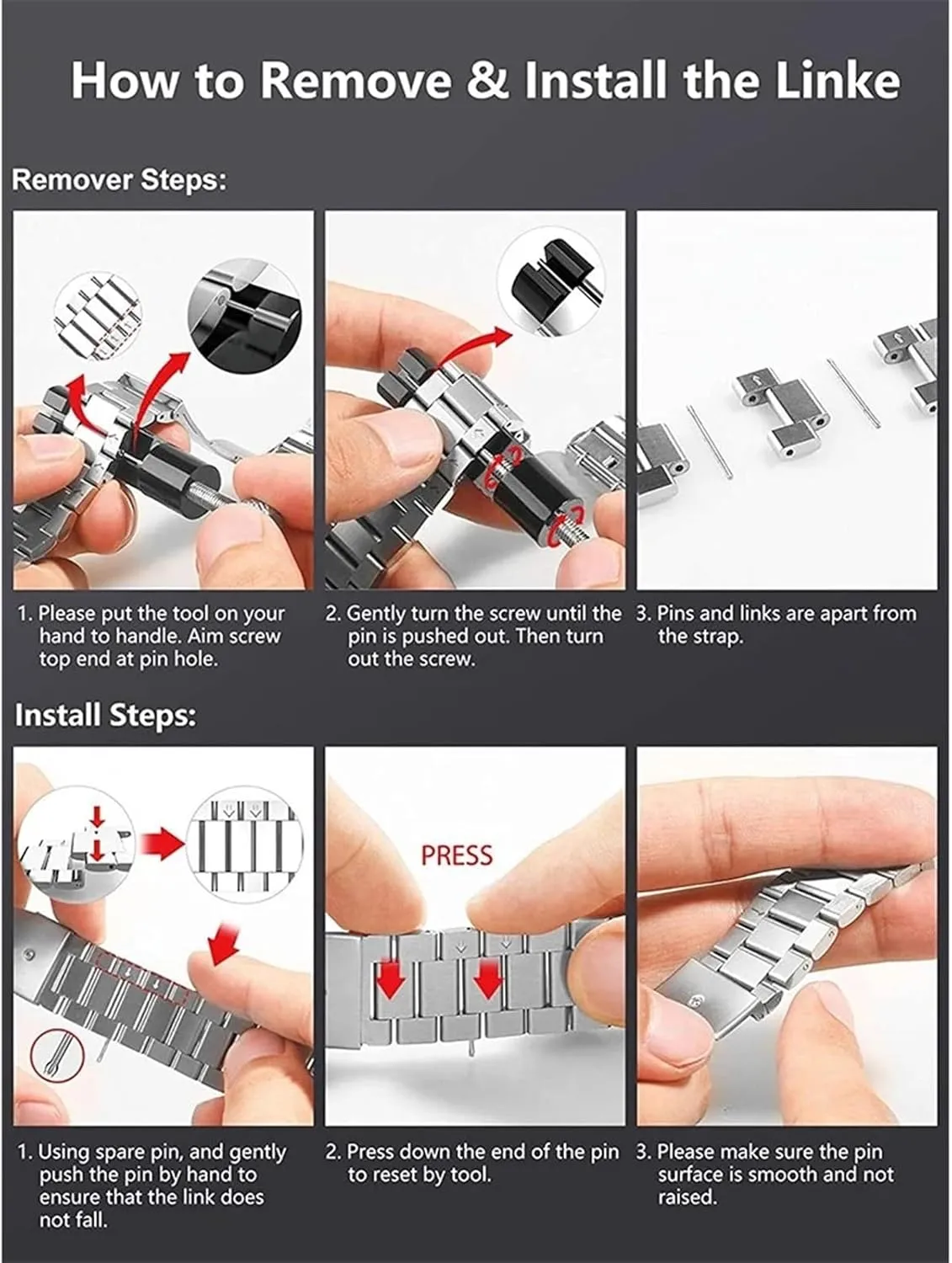 How to Remove & Install the Linke

Remover Steps:

1. Please put the tool on your hand to handle. Aim screw top end at pin hole.

2. Gently turn the screw until the pin is pushed out. Then turn out the screw.

3. Pins and links are apart from the strap.

Install Steps:

PRESS

1. Using spare pin, and gently push the pin by hand to ensure that the link does not fall.

2. Press down the end of the pin to reset by tool.

3. Please make sure the pin surface is smooth and not raised.