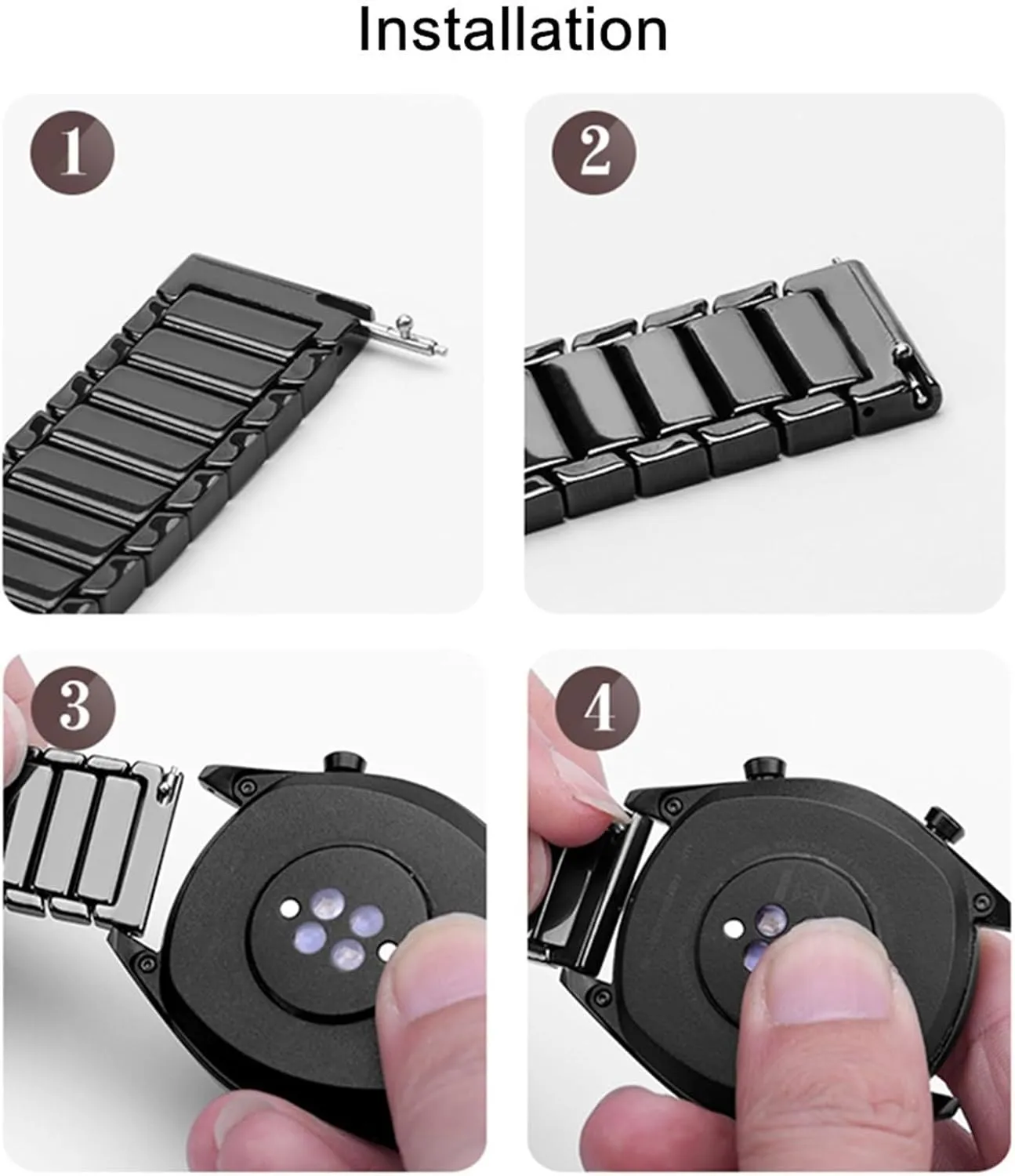 Installation

1

2

3

4