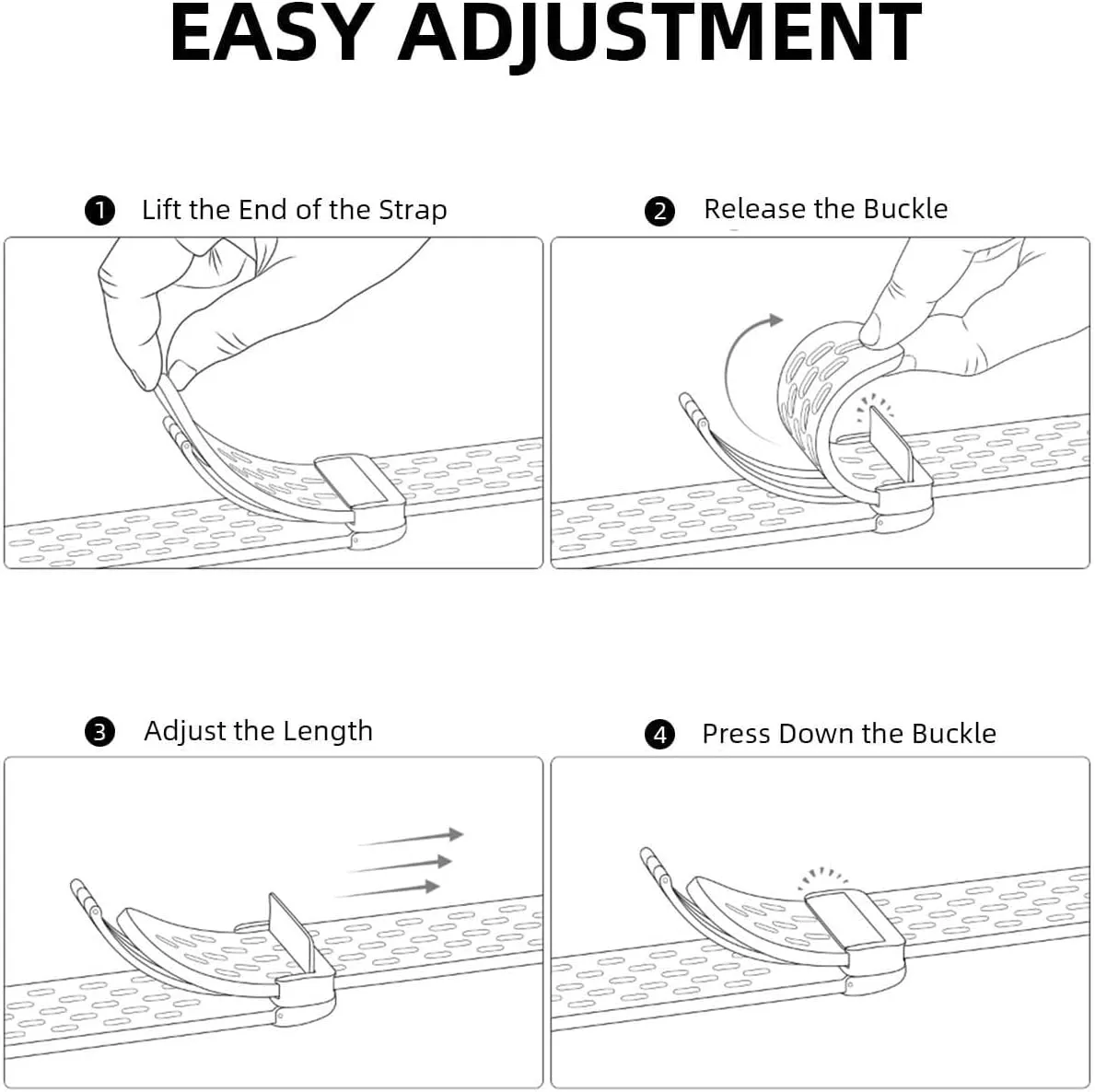 EASY ADJUSTMENT

1 Lift the End of the Strap

2 Release the Buckle

3 Adjust the Length

4 Press Down the Buckle